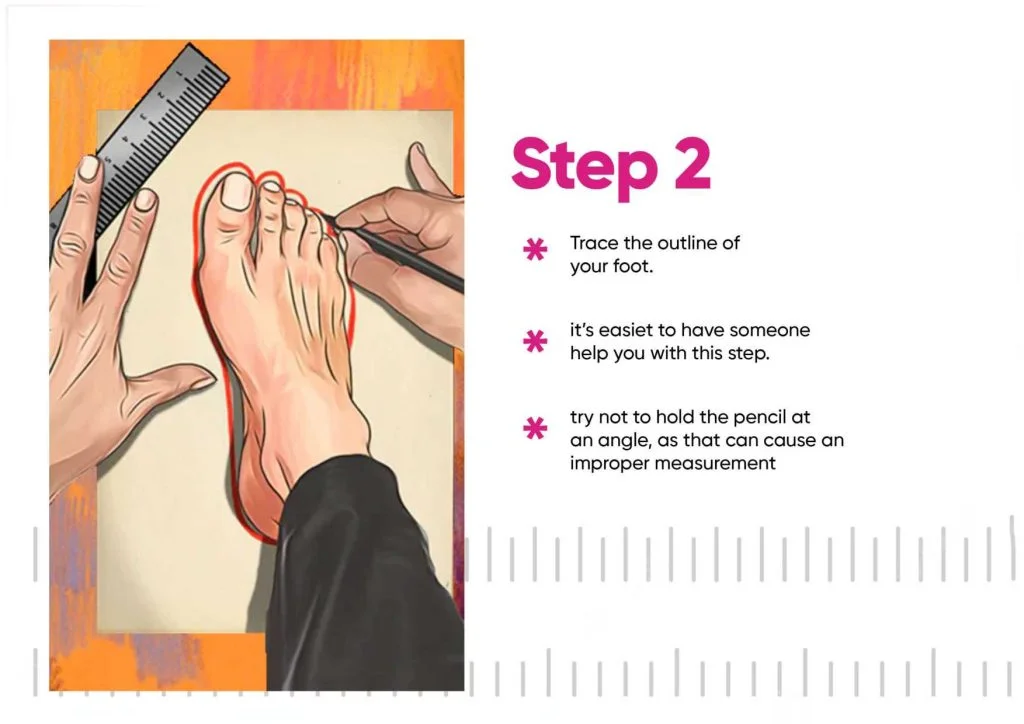 Step 2

* Trace the outline of your foot.

* it's easiet to have someone help you with this step.

* try not to hold the pencil at an angle, as that can cause an improper measurement